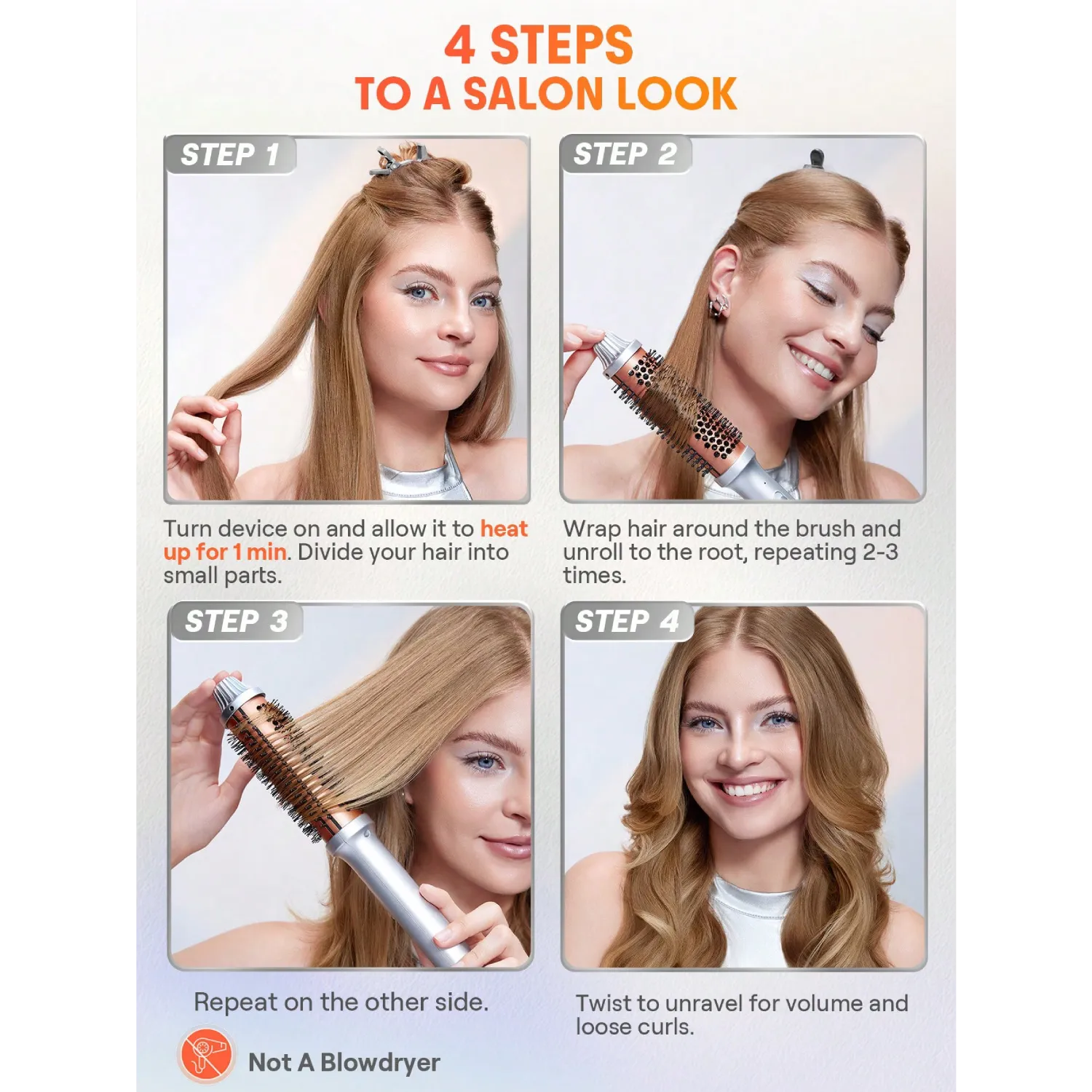 4 STEPS
TO A SALON LOOK

STEP 1

Turn device on and allow it to heat up for 1 min. Divide your hair into small parts.

STEP 2

Wrap hair around the brush and unroll to the root, repeating 2-3 times.

STEP 3

Repeat on the other side.

STEP 4

Twist to unravel for volume and loose curls.

Not A Blowdryer